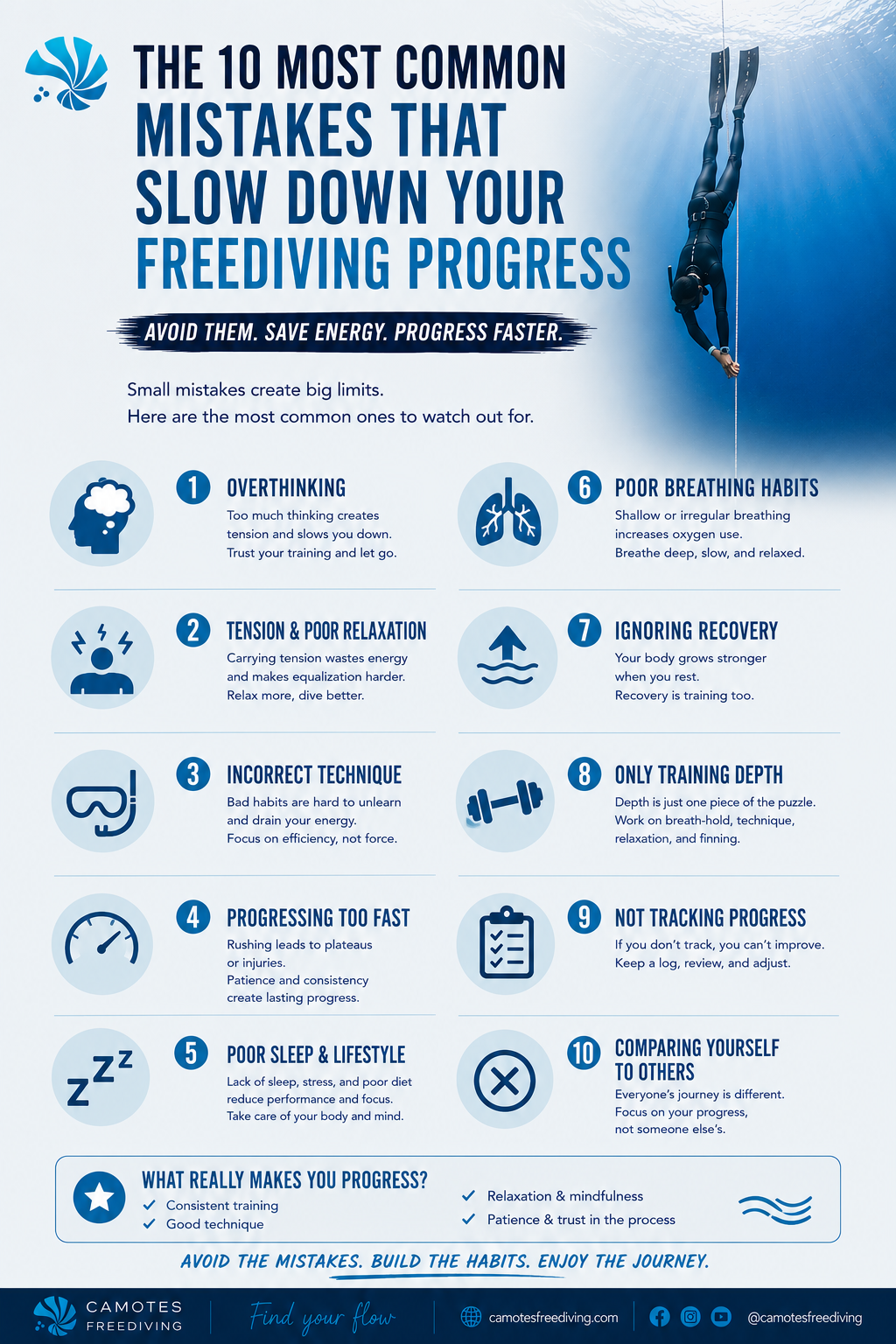 THE 10 MOST COMMON MISTAKES THAT SLOW DOWN YOUR FREEDIVING PROGRESS

AVOID THEM. SAVE ENERGY. PROGRESS FASTER.

Small mistakes create big limits.
Here are the most common ones to watch out for.

1 OVERTHINKING
Too much thinking creates tension and slows you down. Trust your training and let go.

2 TENSION & POOR RELAXATION
Carrying tension wastes energy and makes equalization harder. Relax more, dive better.

3 INCORRECT TECHNIQUE
Bad habits are hard to unlearn and drain your energy. Focus on efficiency, not force.

4 PROGRESSING TOO FAST
Rushing leads to plateaus or injuries. Patience and consistency create lasting progress.

5 POOR SLEEP & LIFESTYLE
Lack of sleep, stress, and poor diet reduce performance and focus. Take care of your body and mind.

6 POOR BREATHING HABITS
Shallow or irregular breathing increases oxygen use. Breathe deep, slow, and relaxed.

7 IGNORING RECOVERY
Your body grows stronger when you rest. Recovery is training too.

8 ONLY TRAINING DEPTH
Depth is just one piece of the puzzle. Work on breath-hold, technique, relaxation, and finning.

9 NOT TRACKING PROGRESS
If you don't track, you can't improve. Keep a log, review, and adjust.

10 COMPARING YOURSELF TO OTHERS
Everyone's journey is different. Focus on your progress, not someone else's.

WHAT REALLY MAKES YOU PROGRESS?
✓ Consistent training
✓ Good technique
✓ Relaxation & mindfulness
✓ Patience & trust in the process

AVOID THE MISTAKES. BUILD THE HABITS. ENJOY THE JOURNEY.

CAMOTES FREEDIVING
Find your flow
camotesfreediving.com
@camotesfreediving